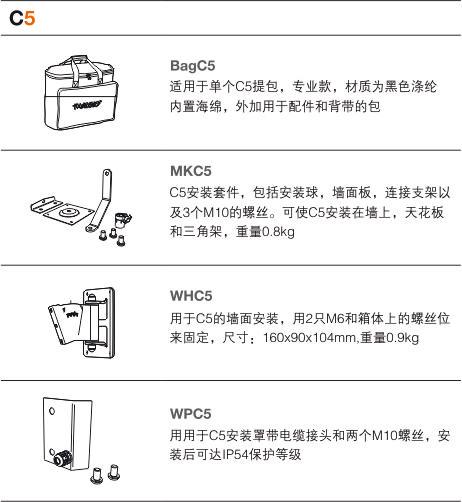 C5

BagC5
适用于单个C5提包，专业款，材质为黑色涤纶内置海绵，外加用于配件和背带的包

MKC5
C5安装套件，包括安装球，墙面板，连接支架以及3个M10的螺丝。可使C5安装在墙上，天花板和三角架，重量0.8kg

WHC5
用于C5的墙面安装，用2只M6和箱体上的螺丝位来固定，尺寸：160x90x104mm,重量0.9kg

WPC5
用用于C5安装罩带电缆接头和两个M10螺丝，安装后可达IP54保护等级